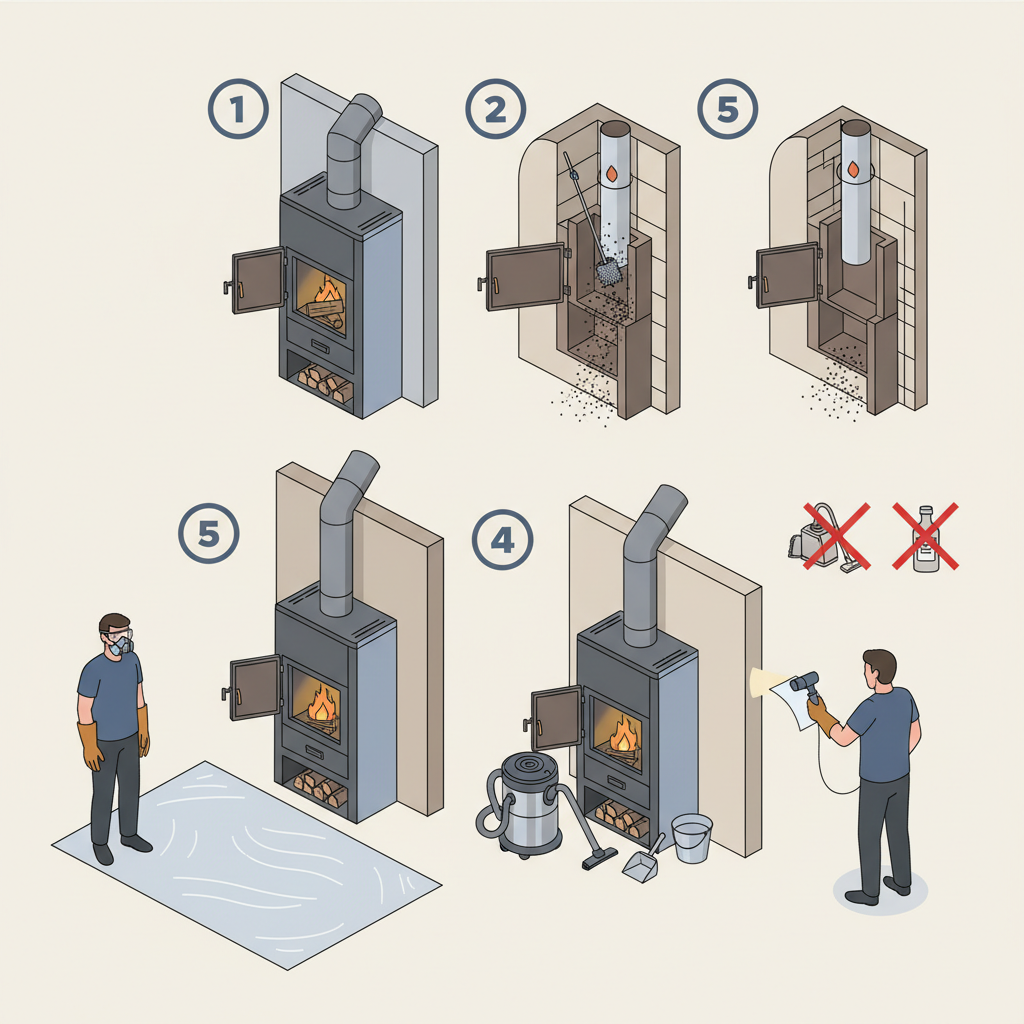 1
2
5
5
4